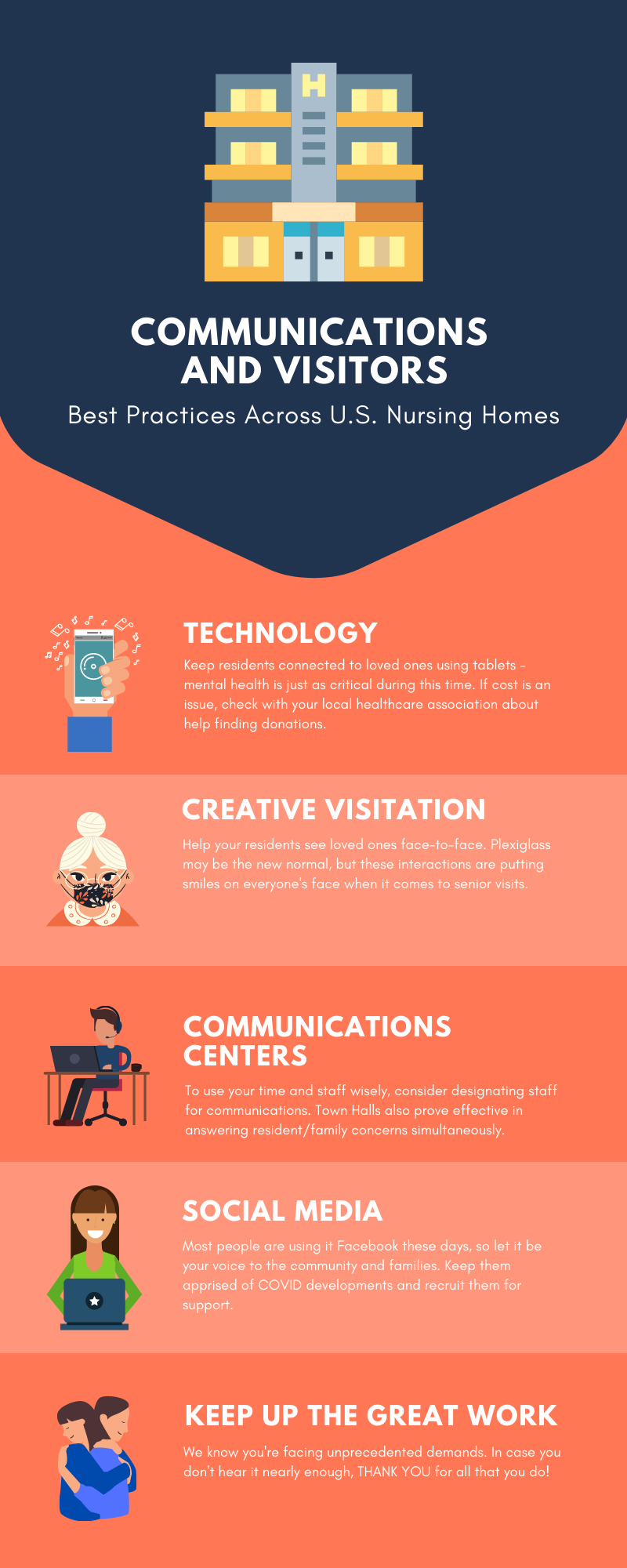 H

COMMUNICATIONS AND VISITORS

Best Practices Across U.S. Nursing Homes

TECHNOLOGY

Keep residents connected to loved ones using tablets - mental health is just as critical during this time. If cost is an issue, check with your local healthcare association about help finding donations.

CREATIVE VISITATION

Help your residents see loved ones face-to-face. Plexiglass may be the new normal, but these interactions are putting smiles on everyone's face when it comes to senior visits.

COMMUNICATIONS CENTERS

To use your time and staff wisely, consider designating staff for communications. Town Halls also prove effective in answering resident/family concerns simultaneously.

SOCIAL MEDIA

Most people are using it Facebook these days, so let it be your voice to the community and families. Keep them apprised of COVID developments and recruit them for support.

KEEP UP THE GREAT WORK

We know you're facing unprecedented demands. In case you don't hear it nearly enough, THANK YOU for all that you do!