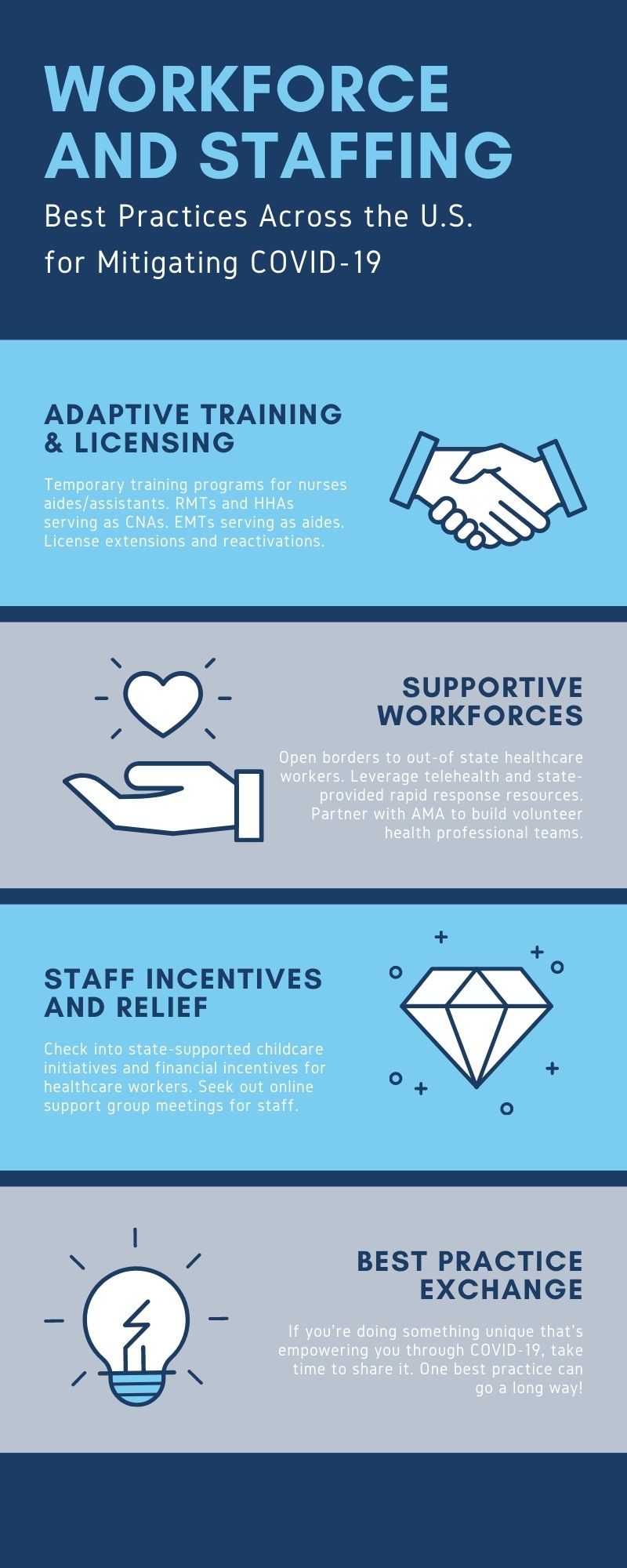 WORKFORCE AND STAFFING

Best Practices Across the U.S. for Mitigating COVID-19

ADAPTIVE TRAINING & LICENSING

Temporary training programs for nurses aides/assistants. RMTs and HHAs serving as CNAs. EMTs serving as aides. License extensions and reactivations.

SUPPORTIVE WORKFORCES

Open borders to out-of state healthcare workers. Leverage telehealth and state-provided rapid response resources. Partner with AMA to build volunteer health professional teams.

STAFF INCENTIVES AND RELIEF

Check into state-supported childcare initiatives and financial incentives for healthcare workers. Seek out online support group meetings for staff.

BEST PRACTICE EXCHANGE

If you're doing something unique that's empowering you through COVID-19, take time to share it. One best practice can go a long way!