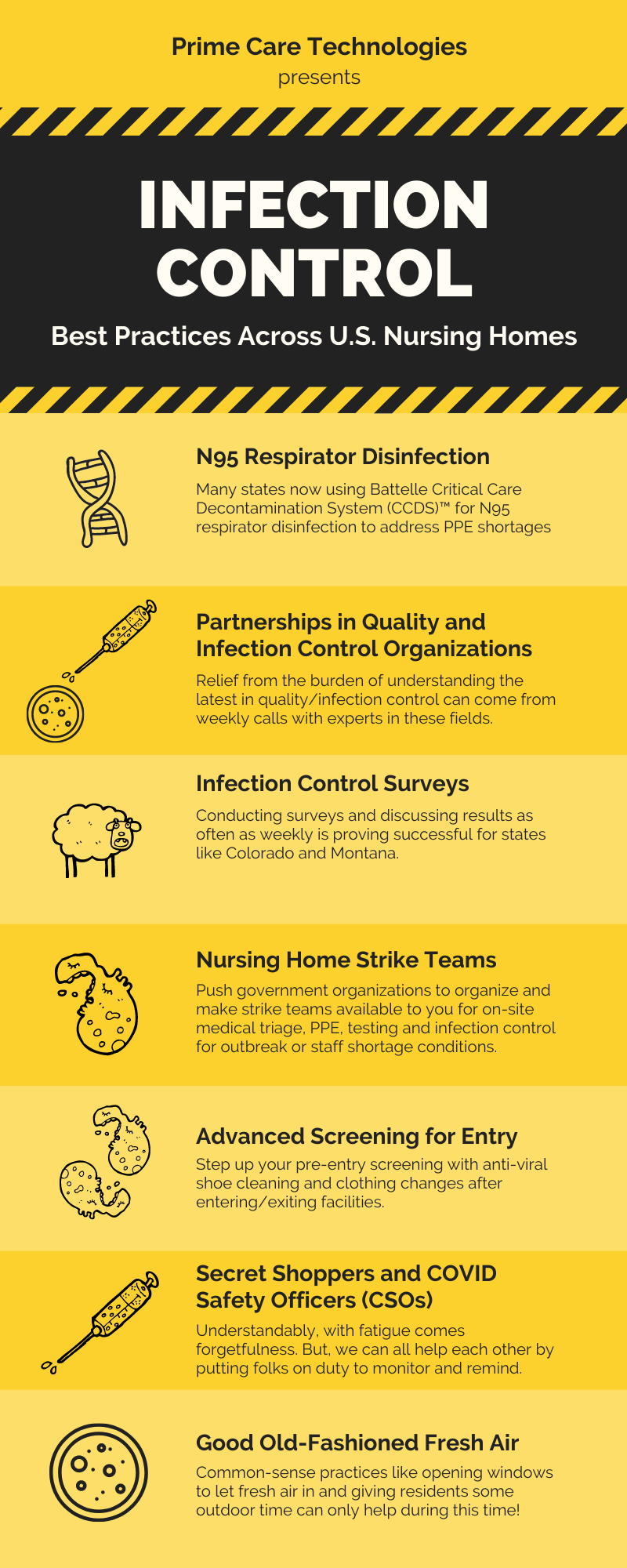 Prime Care Technologies
presents

INFECTION CONTROL

Best Practices Across U.S. Nursing Homes

N95 Respirator Disinfection

Many states now using Battelle Critical Care Decontamination System (CCDS)™ for N95 respirator disinfection to address PPE shortages

Partnerships in Quality and Infection Control Organizations

Relief from the burden of understanding the latest in quality/infection control can come from weekly calls with experts in these fields.

Infection Control Surveys

Conducting surveys and discussing results as often as weekly is proving successful for states like Colorado and Montana.

Nursing Home Strike Teams

Push government organizations to organize and make strike teams available to you for on-site medical triage, PPE, testing and infection control for outbreak or staff shortage conditions.

Advanced Screening for Entry

Step up your pre-entry screening with anti-viral shoe cleaning and clothing changes after entering/exiting facilities.

Secret Shoppers and COVID Safety Officers (CSOs)

Understandably, with fatigue comes forgetfulness. But, we can all help each other by putting folks on duty to monitor and remind.

Good Old-Fashioned Fresh Air

Common-sense practices like opening windows to let fresh air in and giving residents some outdoor time can only help during this time!