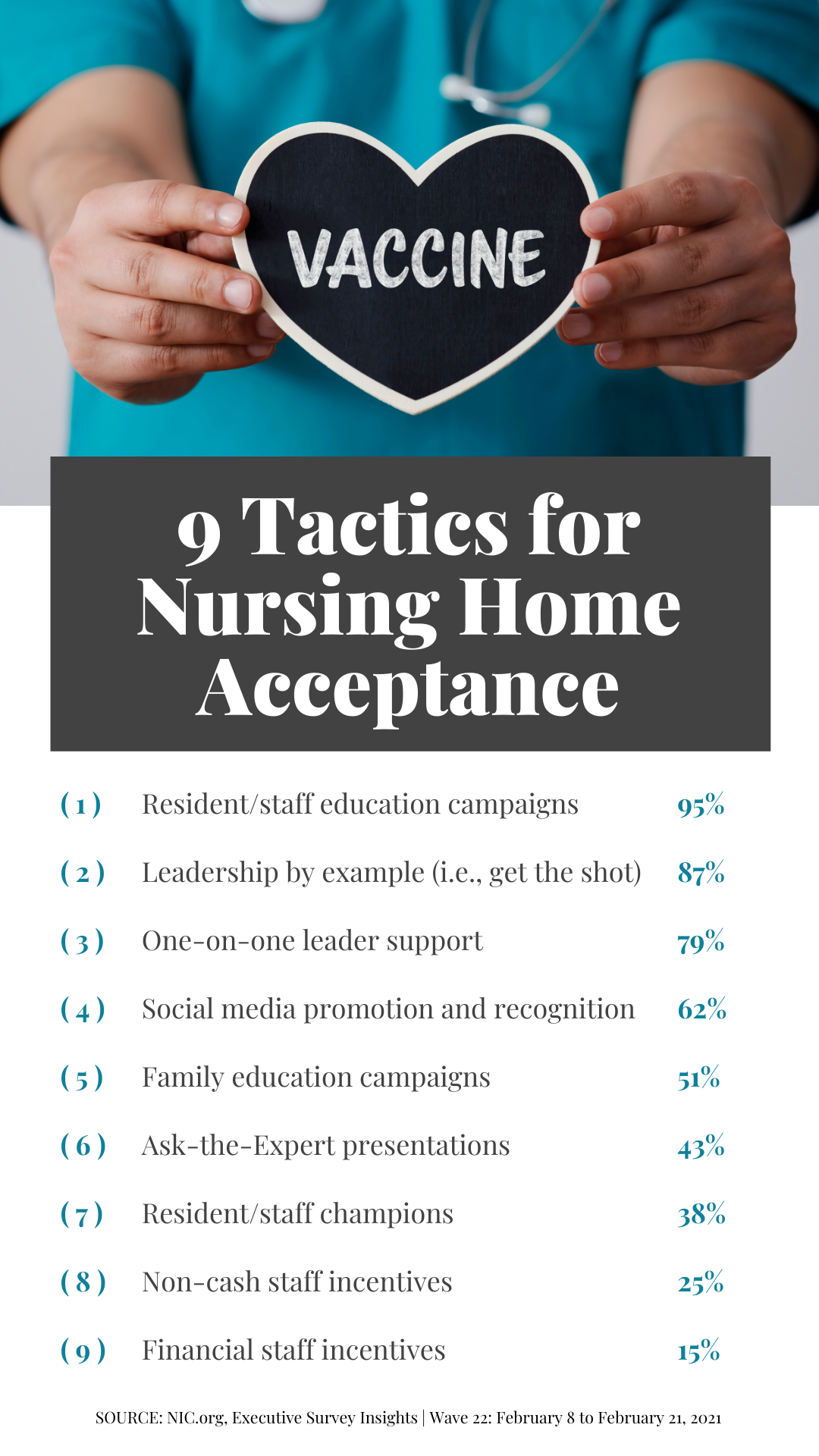 VACCINE

9 Tactics for Nursing Home Acceptance

(1) Resident/staff education campaigns 95%

(2) Leadership by example (i.e., get the shot) 87%

(3) One-on-one leader support 79%

(4) Social media promotion and recognition 62%

(5) Family education campaigns 51%

(6) Ask-the-Expert presentations 43%

(7) Resident/staff champions 38%

(8) Non-cash staff incentives 25%

(9) Financial staff incentives 15%

SOURCE: NIC.org, Executive Survey Insights | Wave 22: February 8 to February 21, 2021