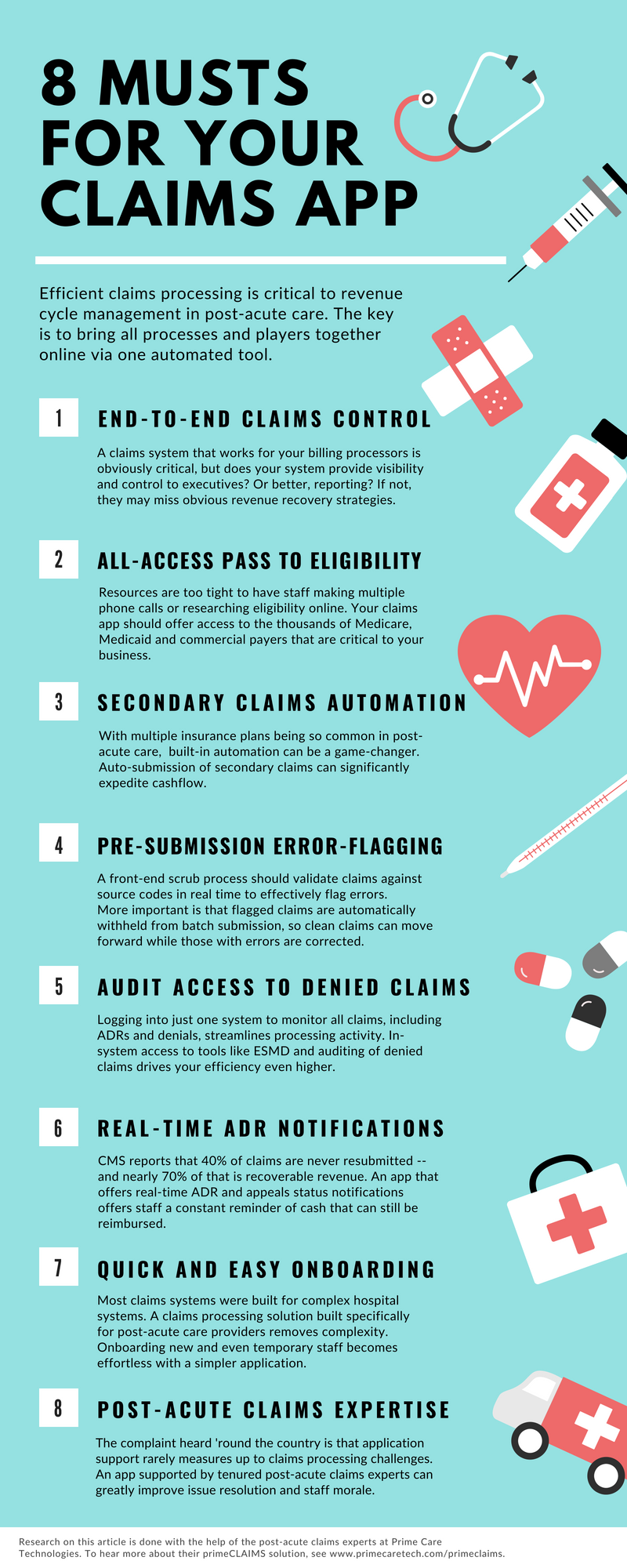 8 MUSTS FOR YOUR CLAIMS APP

Efficient claims processing is critical to revenue cycle management in post-acute care. The key is to bring all processes and players together online via one automated tool.

1

END-TO-END CLAIMS CONTROL

A claims system that works for your billing processors is obviously critical, but does your system provide visibility and control to executives? Or better, reporting? If not, they may miss obvious revenue recovery strategies.

2

ALL-ACCESS PASS TO ELIGIBILITY

Resources are too tight to have staff making multiple phone calls or researching eligibility online. Your claims app should offer access to the thousands of Medicare, Medicaid and commercial payers that are critical to your business.

3

SECONDARY CLAIMS AUTOMATION

With multiple insurance plans being so common in post-acute care, built-in automation can be a game-changer. Auto-submission of secondary claims can significantly expedite cashflow.

4

PRE-SUBMISSION ERROR-FLAGGING

A front-end scrub process should validate claims against source codes in real time to effectively flag errors. More important is that flagged claims are automatically withheld from batch submission, so clean claims can move forward while those with errors are corrected.

5

AUDIT ACCESS TO DENIED CLAIMS

Logging into just one system to monitor all claims, including ADRs and denials, streamlines processing activity. In-system access to tools like ESMD and auditing of denied claims drives your efficiency even higher.

6

REAL-TIME ADR NOTIFICATIONS

CMS reports that 40% of claims are never resubmitted -- and nearly 70% of that is recoverable revenue. An app that offers real-time ADR and appeals status notifications offers staff a constant reminder of cash that can still be reimbursed.

7

QUICK AND EASY ONBOARDING

Most claims systems were built for complex hospital systems. A claims processing solution built specifically for post-acute care providers removes complexity. Onboarding new and even temporary staff becomes effortless with a simpler application.

8

POST-ACUTE CLAIMS EXPERTISE

The complaint heard 'round the country is that application support rarely measures up to claims processing challenges. An app supported by tenured post-acute claims experts can greatly improve issue resolution and staff morale.

Research on this article is done with the help of the post-acute claims experts at Prime Care Technologies. To hear more about their primeCLAIMS solution, see www.primecaretech.com/primeclaims.