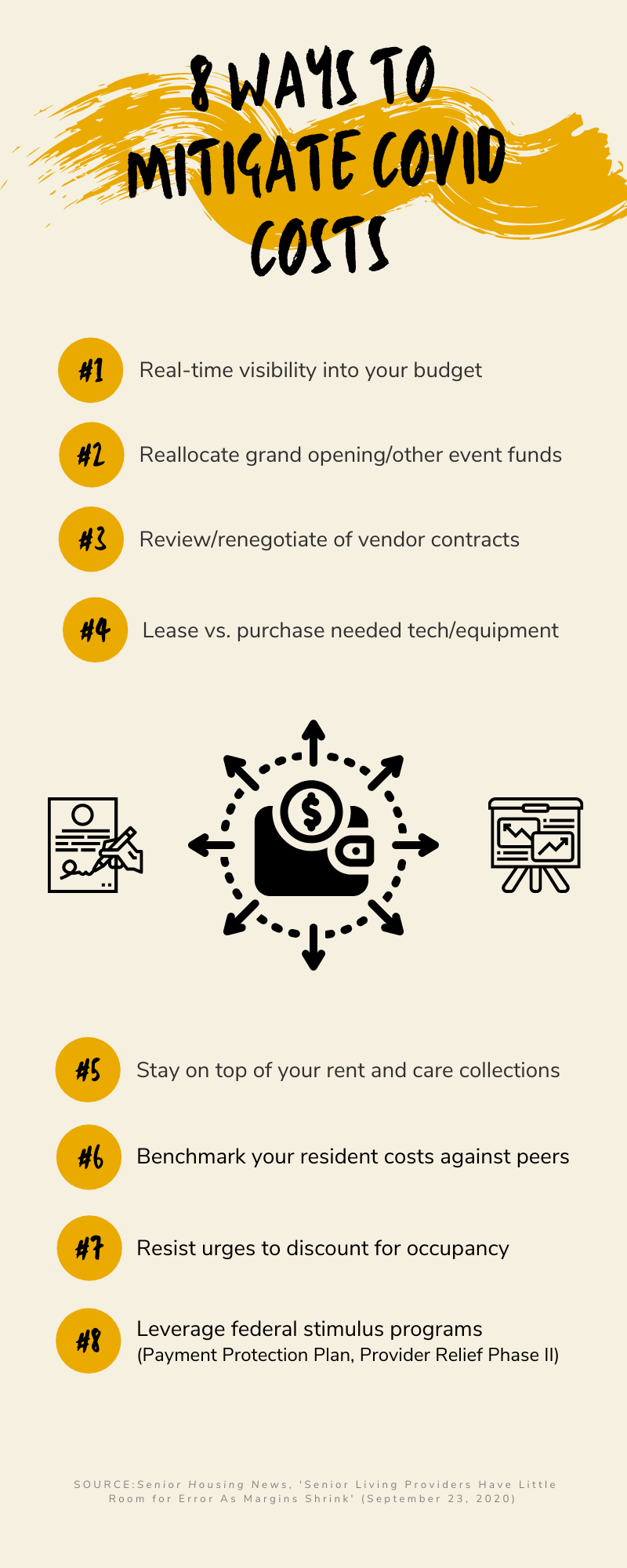 8 WAYS TO MITIGATE COVID COSTS

#1 Real-time visibility into your budget

#2 Reallocate grand opening/other event funds

#3 Review/renegotiate of vendor contracts

#4 Lease vs. purchase needed tech/equipment

$

#5 Stay on top of your rent and care collections

#6 Benchmark your resident costs against peers

#7 Resist urges to discount for occupancy

#8 Leverage federal stimulus programs (Payment Protection Plan, Provider Relief Phase II)

SOURCE:Senior Housing News, 'Senior Living Providers Have Little Room for Error As Margins Shrink' (September 23, 2020)