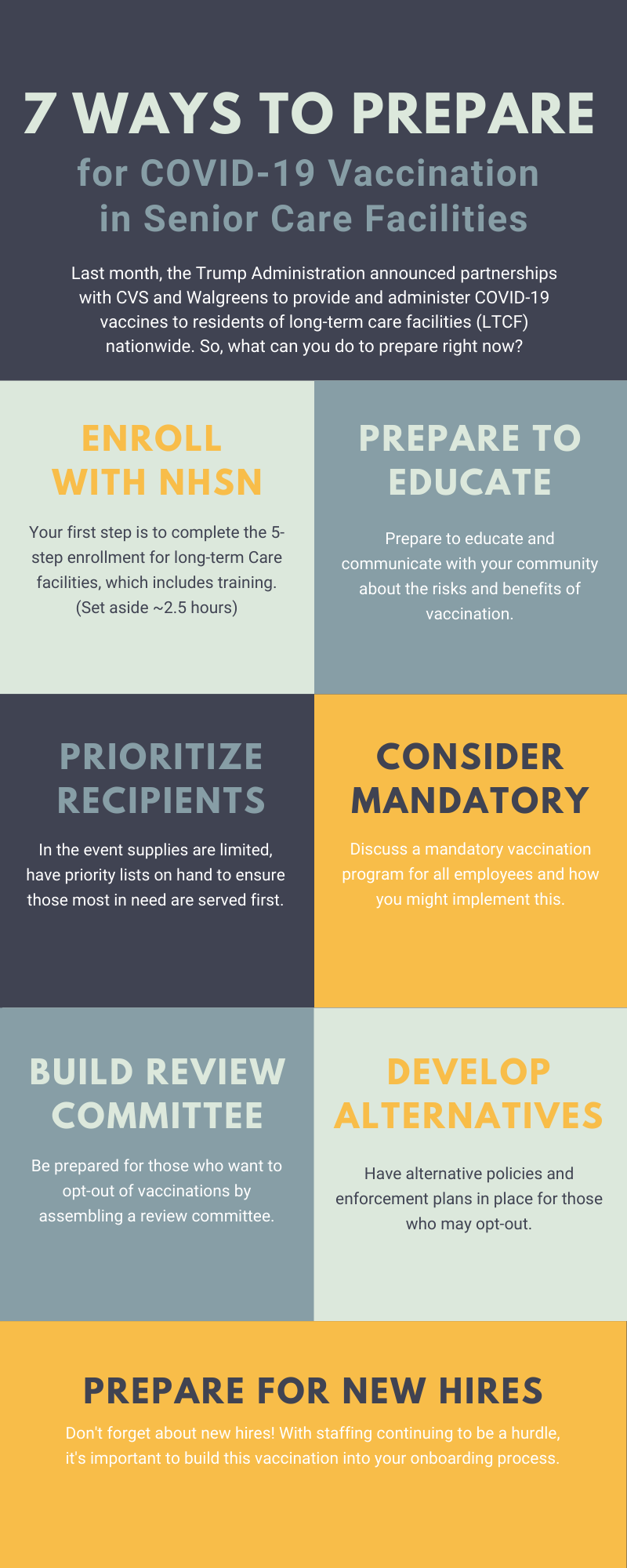 7 WAYS TO PREPARE

for COVID-19 Vaccination in Senior Care Facilities

Last month, the Trump Administration announced partnerships with CVS and Walgreens to provide and administer COVID-19 vaccines to residents of long-term care facilities (LTCF) nationwide. So, what can you do to prepare right now?

ENROLL WITH NHSN

Your first step is to complete the 5-step enrollment for long-term Care facilities, which includes training. (Set aside ~2.5 hours)

PREPARE TO EDUCATE

Prepare to educate and communicate with your community about the risks and benefits of vaccination.

PRIORITIZE RECIPIENTS

In the event supplies are limited, have priority lists on hand to ensure those most in need are served first.

CONSIDER MANDATORY

Discuss a mandatory vaccination program for all employees and how you might implement this.

BUILD REVIEW COMMITTEE

Be prepared for those who want to opt-out of vaccinations by assembling a review committee.

DEVELOP ALTERNATIVES

Have alternative policies and enforcement plans in place for those who may opt-out.

PREPARE FOR NEW HIRES

Don't forget about new hires! With staffing continuing to be a hurdle, it's important to build this vaccination into your onboarding process.