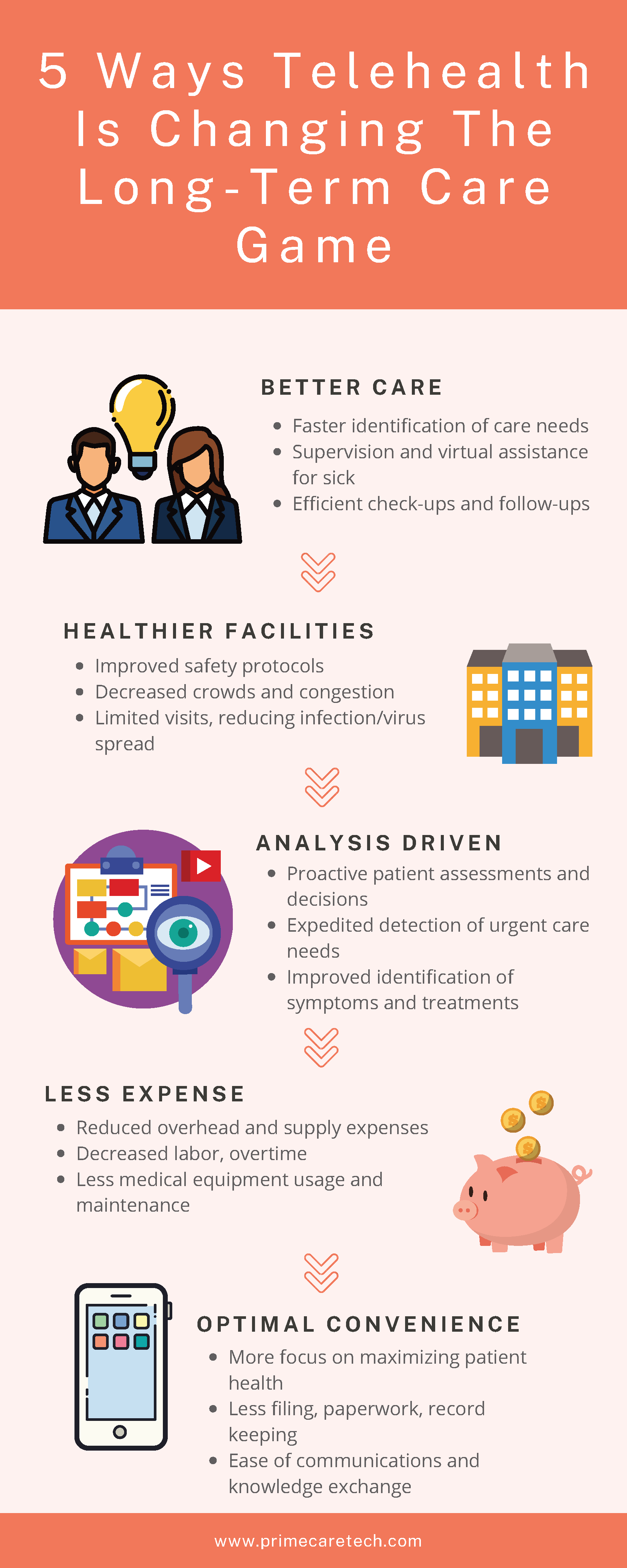 5 Ways Telehealth Is Changing The Long-Term Care Game

BETTER CARE

- Faster identification of care needs
- Supervision and virtual assistance for sick
- Efficient check-ups and follow-ups

HEALTHIER FACILITIES

- Improved safety protocols
- Decreased crowds and congestion
- Limited visits, reducing infection/virus spread

ANALYSIS DRIVEN

- Proactive patient assessments and decisions
- Expedited detection of urgent care needs
- Improved identification of symptoms and treatments

LESS EXPENSE

- Reduced overhead and supply expenses
- Decreased labor, overtime
- Less medical equipment usage and maintenance

OPTIMAL CONVENIENCE

- More focus on maximizing patient health
- Less filing, paperwork, record keeping
- Ease of communications and knowledge exchange

www.primecaretech.com