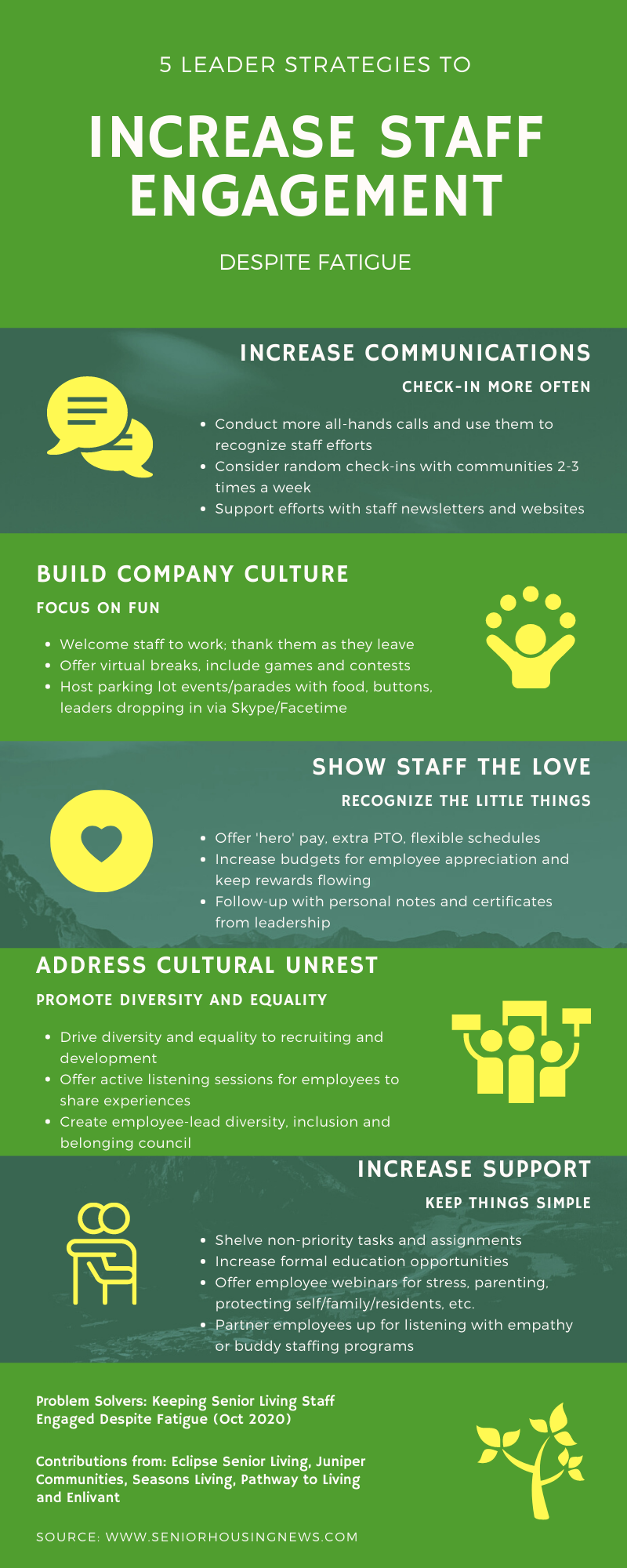 5 LEADER STRATEGIES TO

INCREASE STAFF ENGAGEMENT

DESPITE FATIGUE

INCREASE COMMUNICATIONS

CHECK-IN MORE OFTEN

- Conduct more all-hands calls and use them to recognize staff efforts
- Consider random check-ins with communities 2-3 times a week
- Support efforts with staff newsletters and websites

BUILD COMPANY CULTURE

FOCUS ON FUN

- Welcome staff to work; thank them as they leave
- Offer virtual breaks, include games and contests
- Host parking lot events/parades with food, buttons, leaders dropping in via Skype/Facetime

SHOW STAFF THE LOVE

RECOGNIZE THE LITTLE THINGS

- Offer 'hero' pay, extra PTO, flexible schedules
- Increase budgets for employee appreciation and keep rewards flowing
- Follow-up with personal notes and certificates from leadership

ADDRESS CULTURAL UNREST

PROMOTE DIVERSITY AND EQUALITY

- Drive diversity and equality to recruiting and development
- Offer active listening sessions for employees to share experiences
- Create employee-lead diversity, inclusion and belonging council

INCREASE SUPPORT

KEEP THINGS SIMPLE

- Shelve non-priority tasks and assignments
- Increase formal education opportunities
- Offer employee webinars for stress, parenting, protecting self/family/residents, etc.
- Partner employees up for listening with empathy or buddy staffing programs

Problem Solvers: Keeping Senior Living Staff Engaged Despite Fatigue (Oct 2020)

Contributions from: Eclipse Senior Living, Juniper Communities, Seasons Living, Pathway to Living and Enlivant

SOURCE: WWW.SENIORHOUSINGNEWS.COM