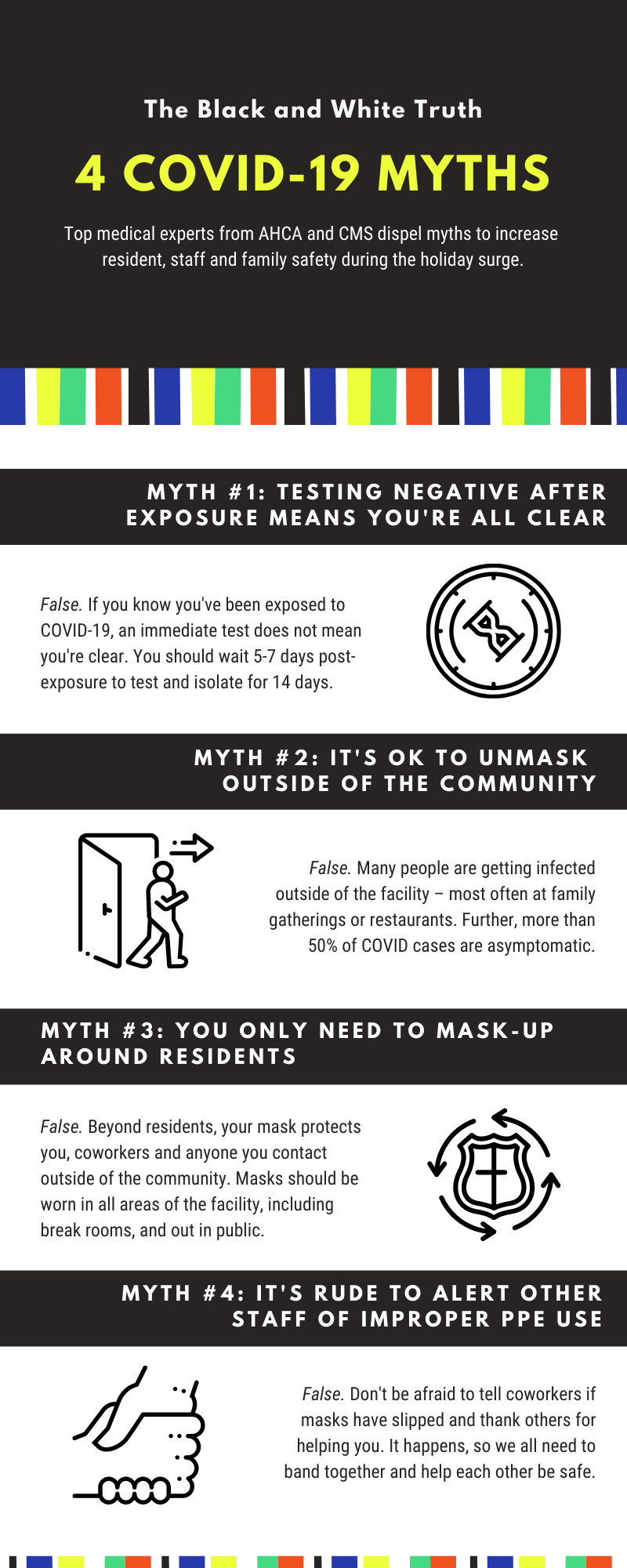 The Black and White Truth

4 COVID-19 MYTHS

Top medical experts from AHCA and CMS dispel myths to increase resident, staff and family safety during the holiday surge.

MYTH #1: TESTING NEGATIVE AFTER EXPOSURE MEANS YOU'RE ALL CLEAR

False. If you know you've been exposed to COVID-19, an immediate test does not mean you're clear. You should wait 5-7 days post-exposure to test and isolate for 14 days.

MYTH #2: IT'S OK TO UNMASK OUTSIDE OF THE COMMUNITY

False. Many people are getting infected outside of the facility – most often at family gatherings or restaurants. Further, more than 50% of COVID cases are asymptomatic.

MYTH #3: YOU ONLY NEED TO MASK-UP AROUND RESIDENTS

False. Beyond residents, your mask protects you, coworkers and anyone you contact outside of the community. Masks should be worn in all areas of the facility, including break rooms, and out in public.

MYTH #4: IT'S RUDE TO ALERT OTHER STAFF OF IMPROPER PPE USE

False. Don't be afraid to tell coworkers if masks have slipped and thank others for helping you. It happens, so we all need to band together and help each other be safe.