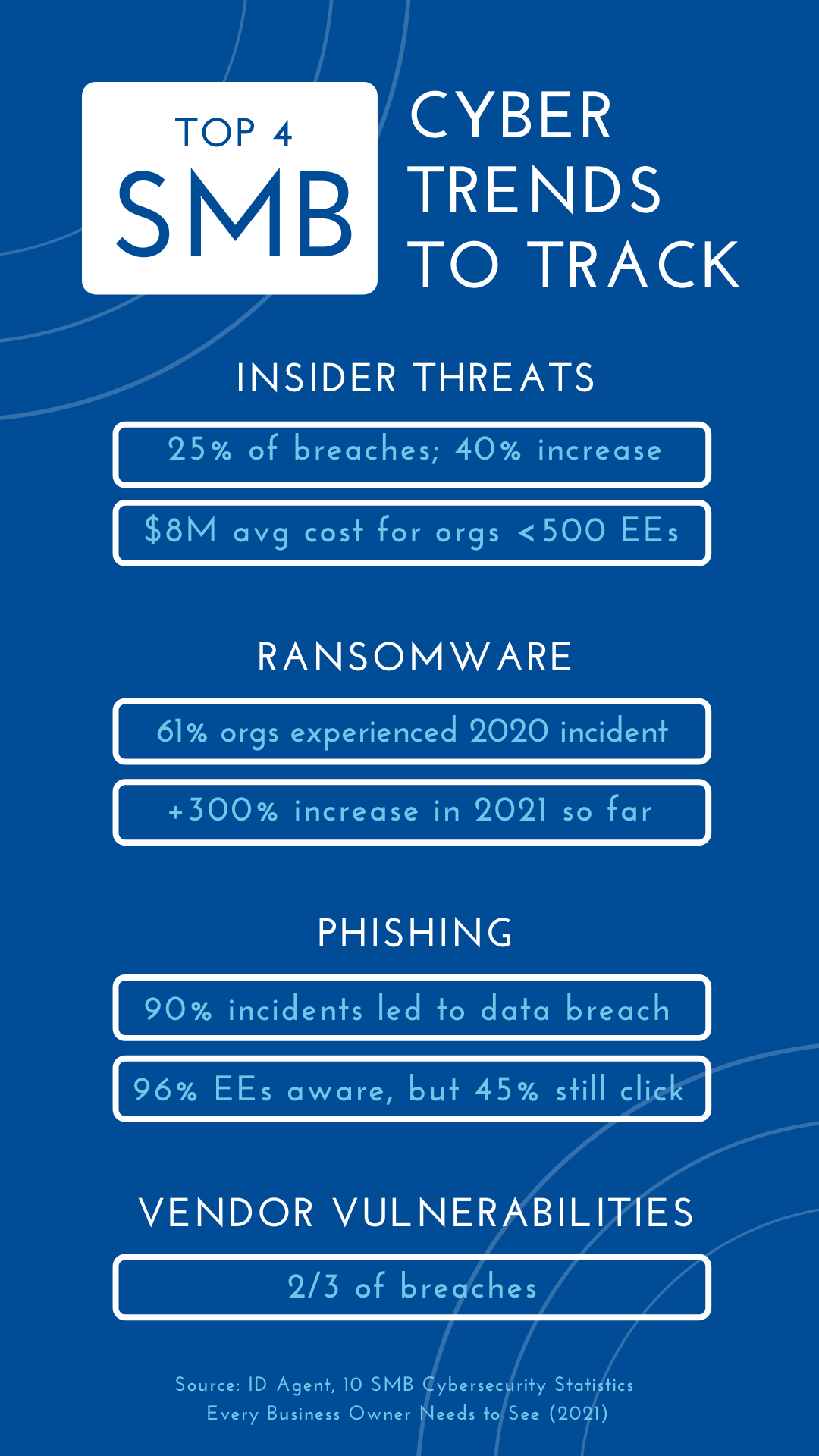 TOP 4
SMB

CYBER TRENDS TO TRACK

INSIDER THREATS

25% of breaches; 40% increase

$8M avg cost for orgs <500 EEs

RANSOMWARE

61% orgs experienced 2020 incident

+300% increase in 2021 so far

PHISHING

90% incidents led to data breach

96% EEs aware, but 45% still click

VENDOR VULNERABILITIES

2/3 of breaches

Source: ID Agent, 10 SMB Cybersecurity Statistics Every Business Owner Needs to See (2021)